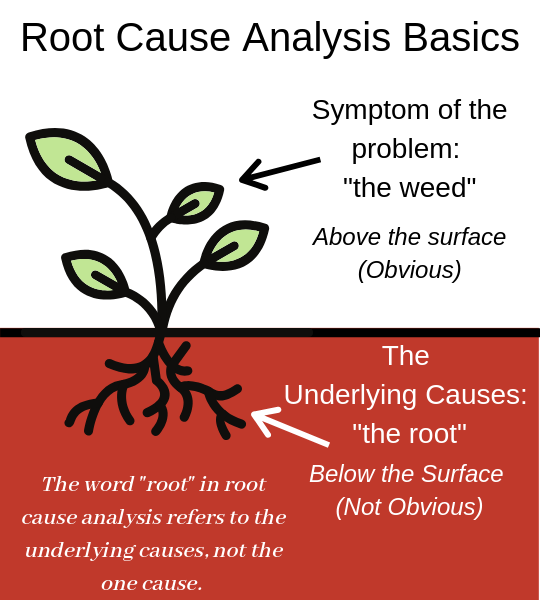 Root Cause Analysis Basics

Symptom of the problem: "the weed"

Above the surface (Obvious)

The Underlying Causes: "the root"

Below the Surface (Not Obvious)

The word "root" in root cause analysis refers to the underlying causes, not the one cause.